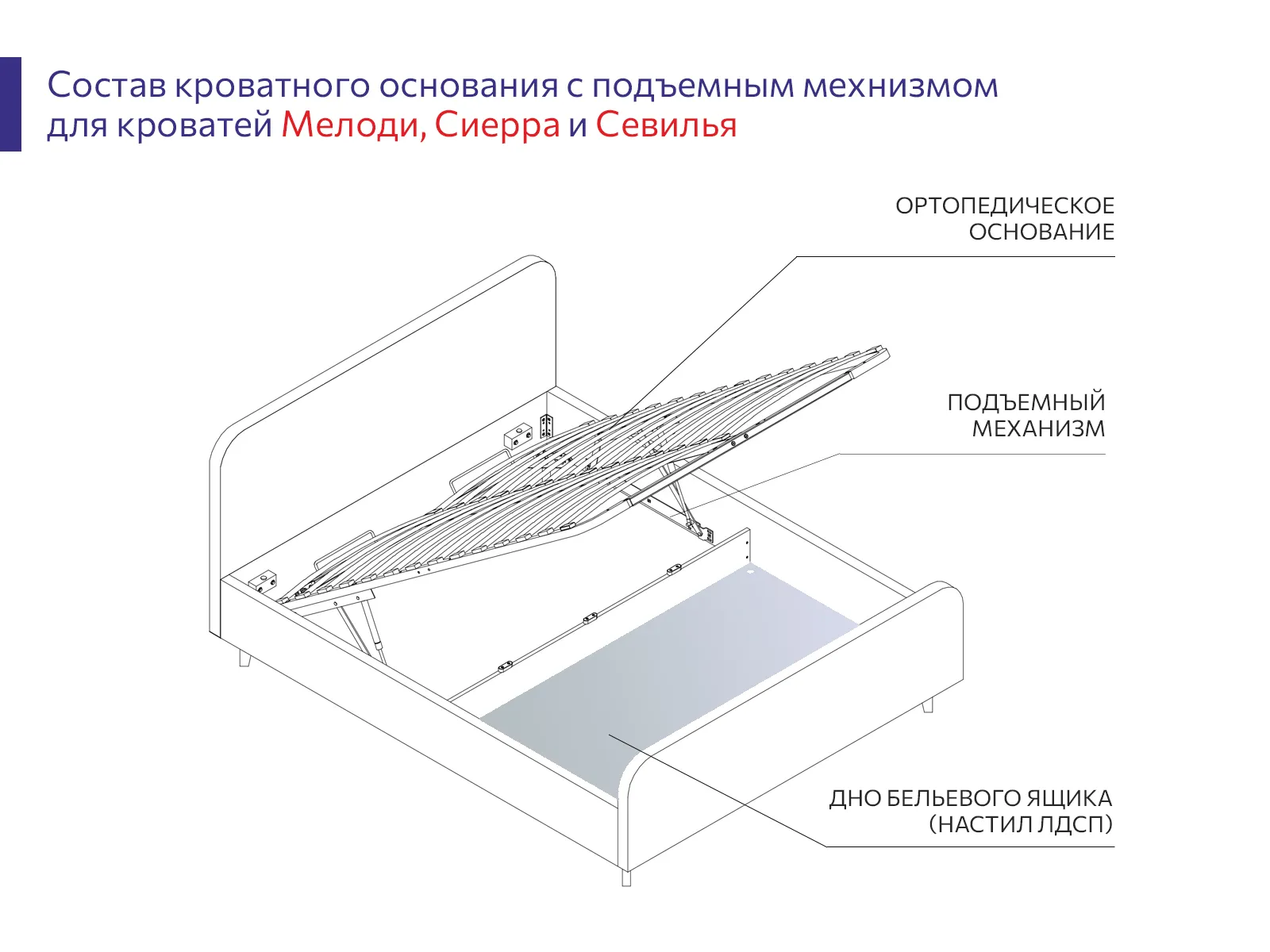 Состав кроватного основания с подъемным мехнизмом для кроватей Мелоди, Сиерра и Севилья

ОРТОПЕДИЧЕСКОЕ ОСНОВАНИЕ

ПОДЪЕМНЫЙ МЕХАНИЗМ

ДНО БЕЛЬЕВОГО ЯЩИКА (НАСТИЛ ЛДСП)